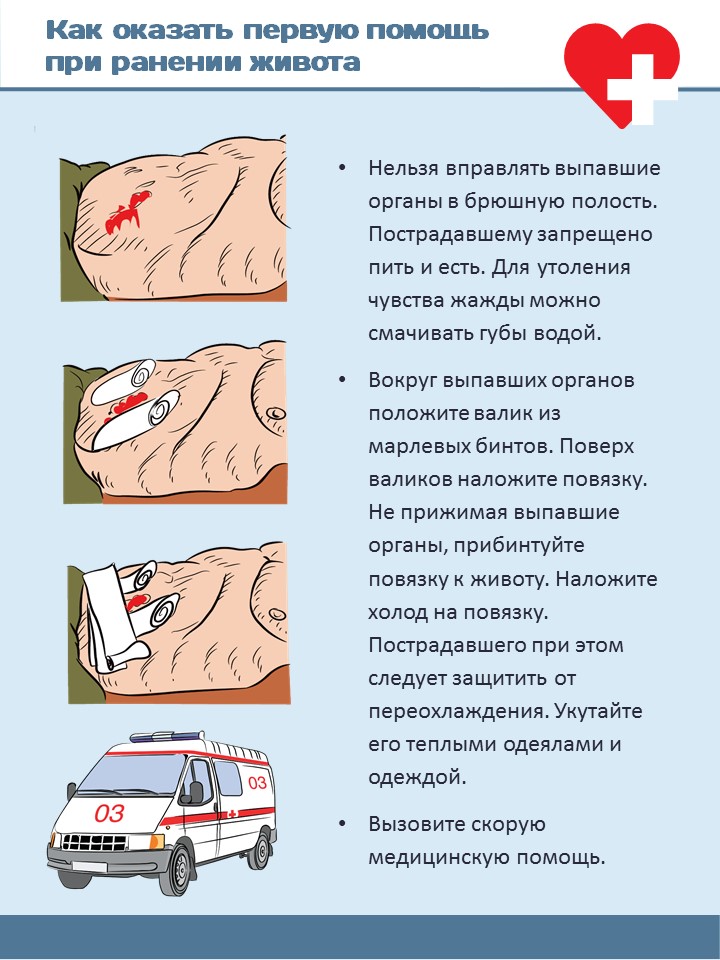 Как оказать первую помощь при ранении живота

• Нельзя вправлять выпавшие органы в брюшную полость. Пострадавшему запрещено пить и есть. Для утоления чувства жажды можно смачивать губы водой.

• Вокруг выпавших органов положите валик из марлевых бинтов. Поверх валиков наложите повязку. Не прижимая выпавшие органы, прибинтуйте повязку к животу. Наложите холод на повязку. Пострадавшего при этом следует защитить от переохлаждения. Укутайте его теплыми одеялами и одеждой.

• Вызовите скорую медицинскую помощь.

03

03