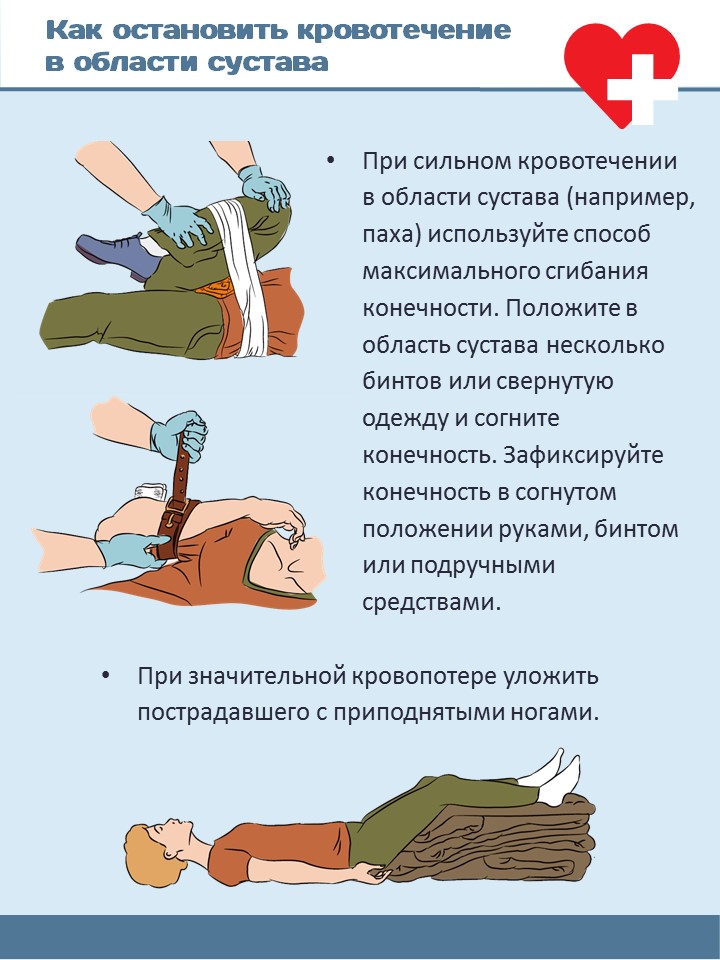 Как остановить кровотечение в области сустава

• При сильном кровотечении в области сустава (например, паха) используйте способ максимального сгибания конечности. Положите в область сустава несколько бинтов или свернутую одежду и согните конечность. Зафиксируйте конечность в согнутом положении руками, бинтом или подручными средствами.

• При значительной кровопотере уложить пострадавшего с приподнятыми ногами.