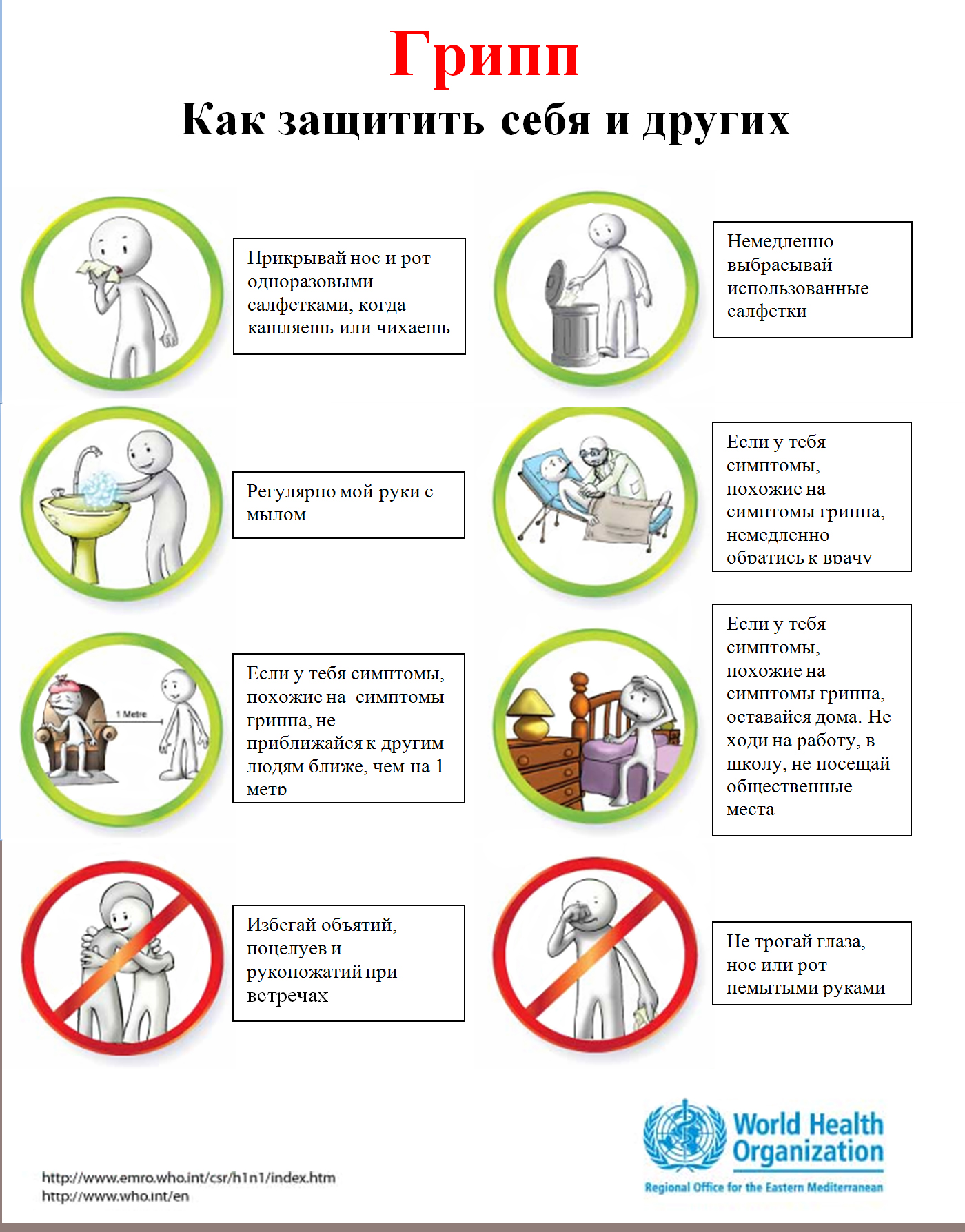 Грипп
Как защитить себя и других

Прикрывай нос и рот одноразовыми салфетками, когда кашляешь или чихаешь

Немедленно выбрасывай использованные салфетки

Регулярно мой руки с мылом

Если у тебя симптомы, похожие на симптомы гриппа, немедленно обратись к врачу

1 Metre

Если у тебя симптомы, похожие на симптомы гриппа, не приближайся к другим людям ближе, чем на 1 метр

Если у тебя симптомы, похожие на симптомы гриппа, оставайся дома. Не ходи на работу, в школу, не посещай общественные места

Избегай объятий, поцелуев и рукопожатий при встречах

Не трогай глаза, нос или рот немытыми руками

http://www.emro.who.int/csr/h1n1/index.htm
http://www.who.int/en

World Health Organization
Regional Office for the Eastern Mediterranean